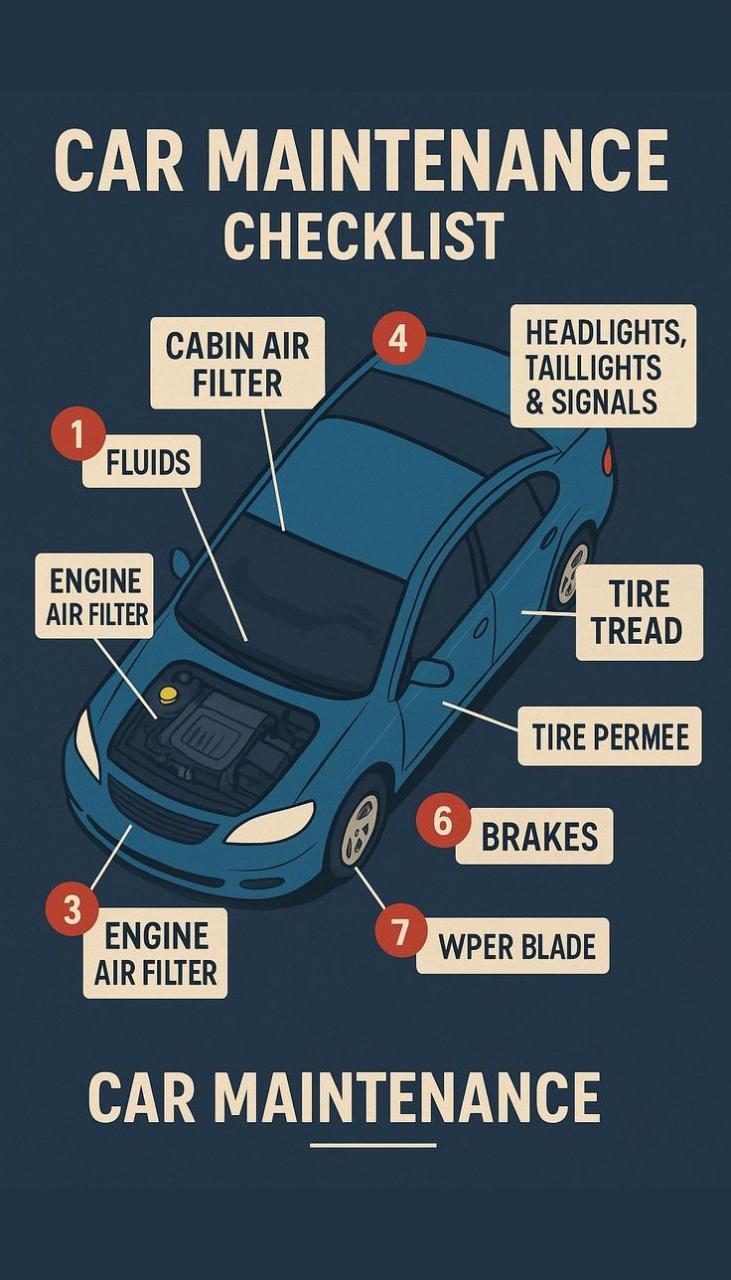 CAR MAINTENANCE
CHECKLIST

CABIN AIR FILTER

4

HEADLIGHTS, TAILLIGHTS & SIGNALS

1

FLUIDS

ENGINE AIR FILTER

TIRE TREAD

TIRE PERMEE

6

BRAKES

3

ENGINE AIR FILTER

7

WPER BLADE

CAR MAINTENANCE